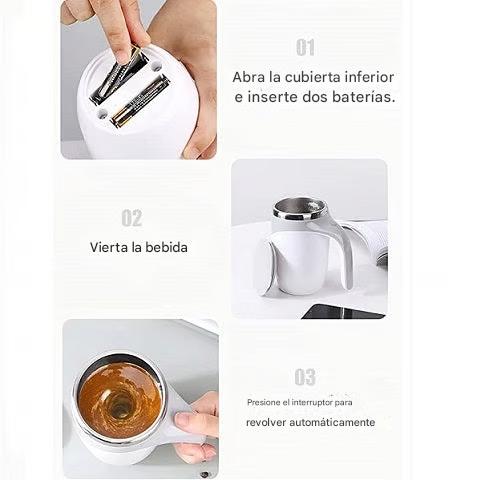 01

Abra la cubierta inferior e inserte dos baterías.

02

Vierta la bebida

03

Presione el interruptor para

revolver automáticamente